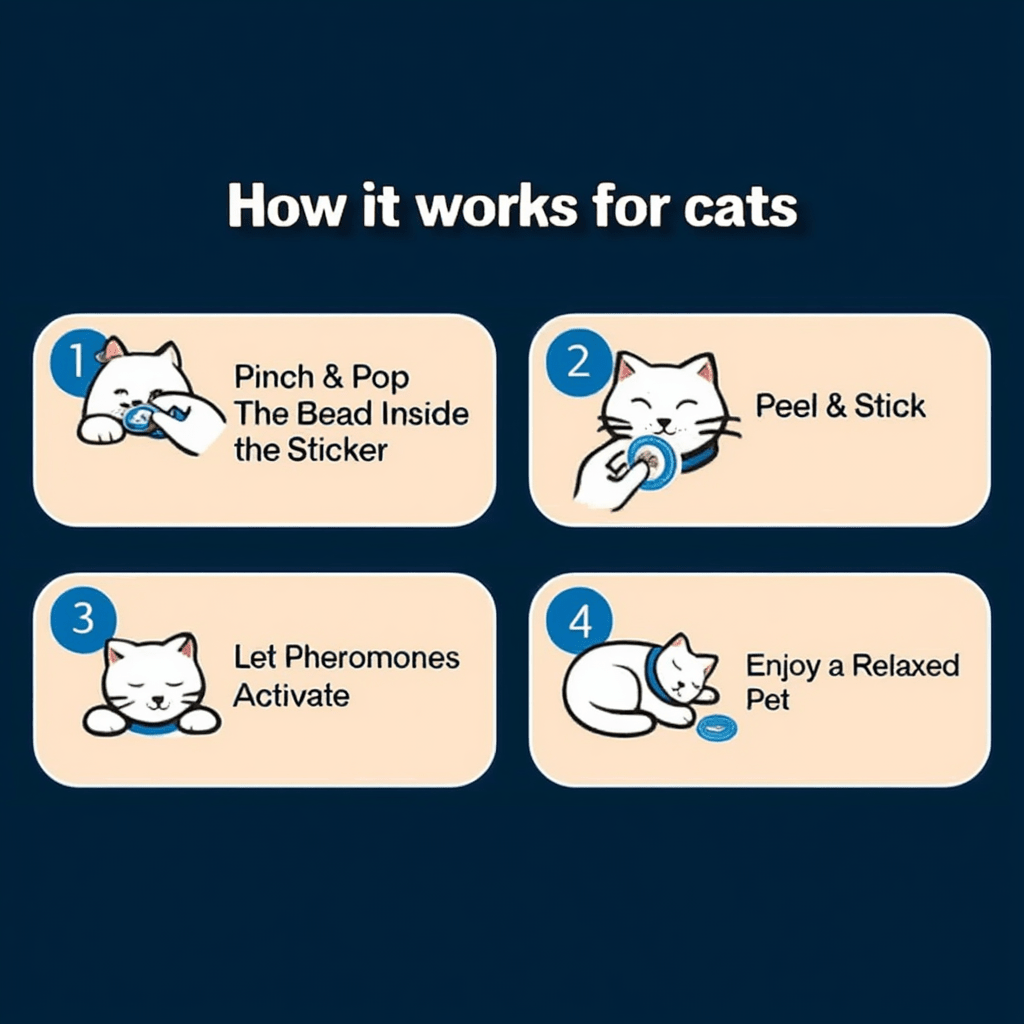 How it works for cats

1 Pinch & Pop The Bead Inside the Sticker

2 Peel & Stick

3 Let Pheromones Activate

4 Enjoy a Relaxed Pet